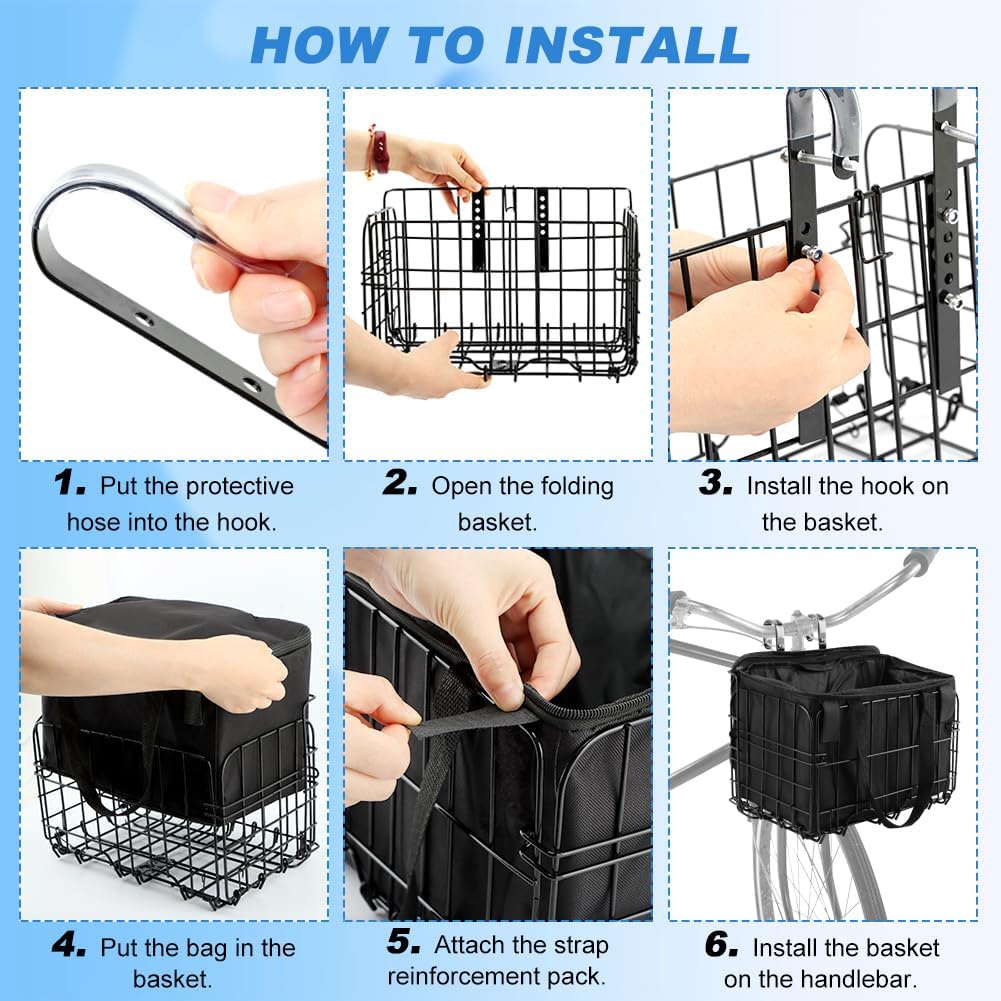 HOW TO INSTALL

1. Put the protective hose into the hook.

2. Open the folding basket.

3. Install the hook on the basket.

4. Put the bag in the basket.

5. Attach the strap reinforcement pack.

6. Install the basket on the handlebar.